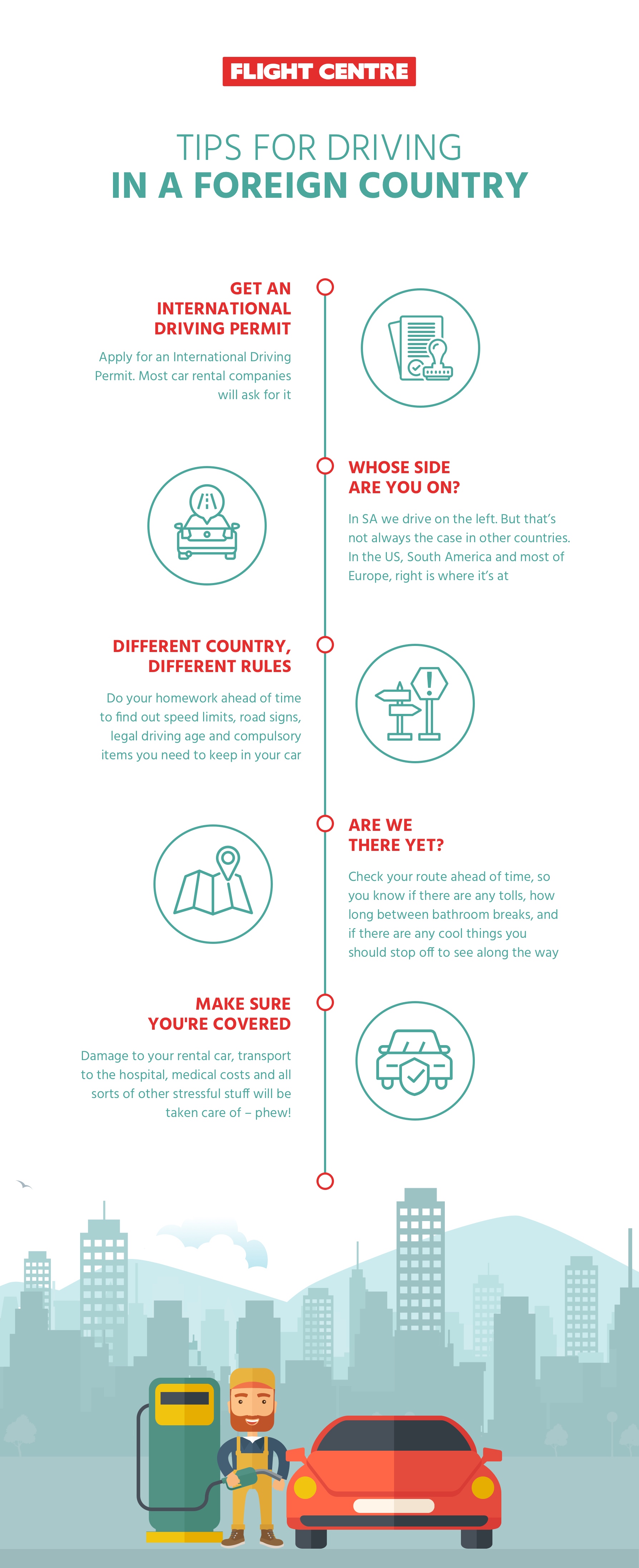 FLIGHT CENTRE

TIPS FOR DRIVING
IN A FOREIGN COUNTRY

GET AN INTERNATIONAL DRIVING PERMIT

Apply for an International Driving Permit. Most car rental companies will ask for it

WHOSE SIDE ARE YOU ON?

In SA we drive on the left. But that's not always the case in other countries. In the US, South America and most of Europe, right is where it's at

DIFFERENT COUNTRY, DIFFERENT RULES

Do your homework ahead of time to find out speed limits, road signs, legal driving age and compulsory items you need to keep in your car

ARE WE THERE YET?

Check your route ahead of time, so you know if there are any tolls, how long between bathroom breaks, and if there are any cool things you should stop off to see along the way

MAKE SURE YOU'RE COVERED

Damage to your rental car, transport to the hospital, medical costs and all sorts of other stressful stuff will be taken care of – phew!